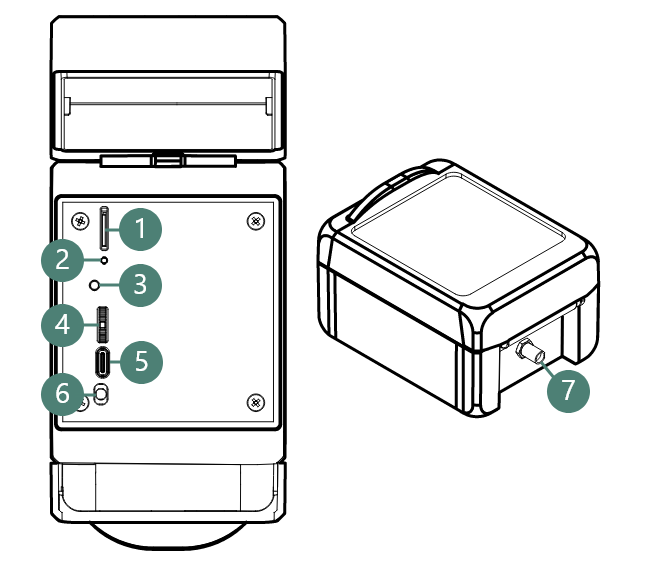 1
2
3
4
5
6
7